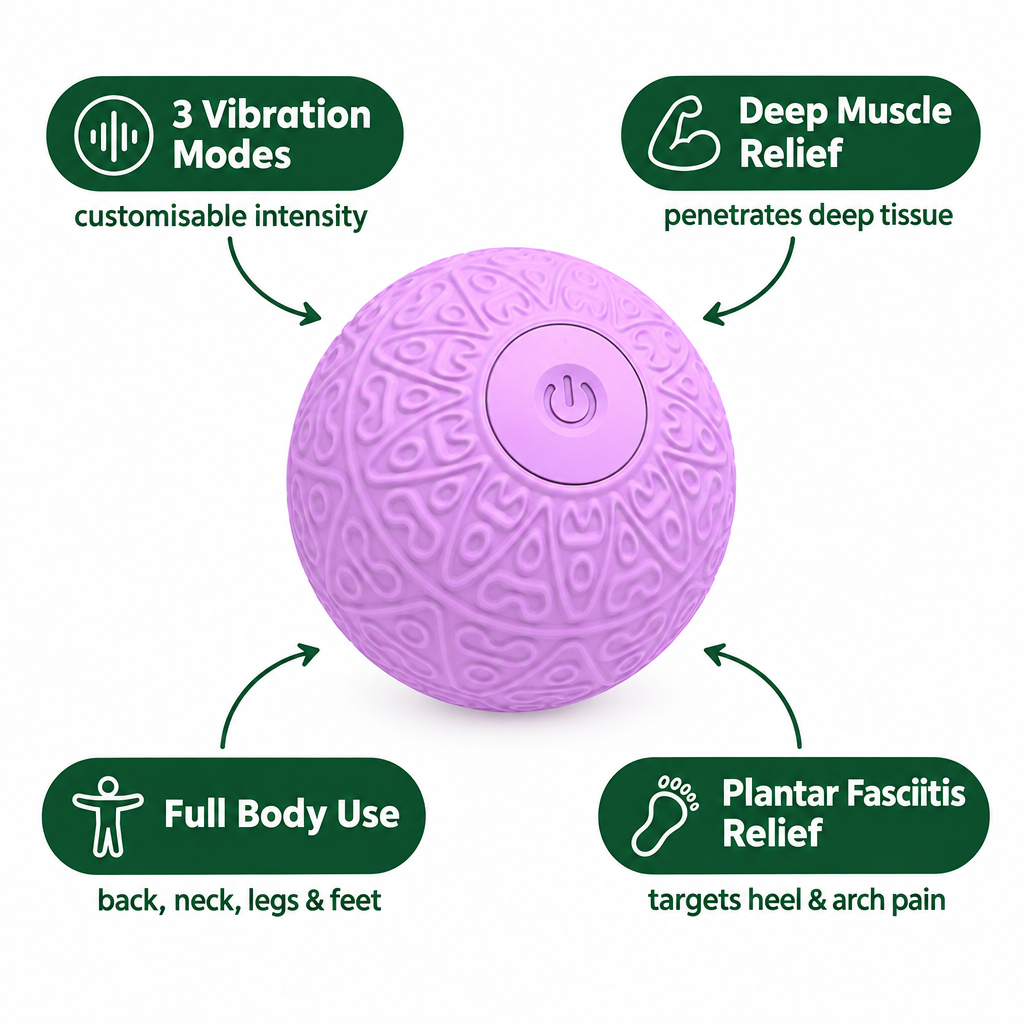 3 Vibration Modes

customisable intensity

Deep Muscle Relief

penetrates deep tissue

Full Body Use

back, neck, legs & feet

Plantar Fasciitis Relief

targets heel & arch pain