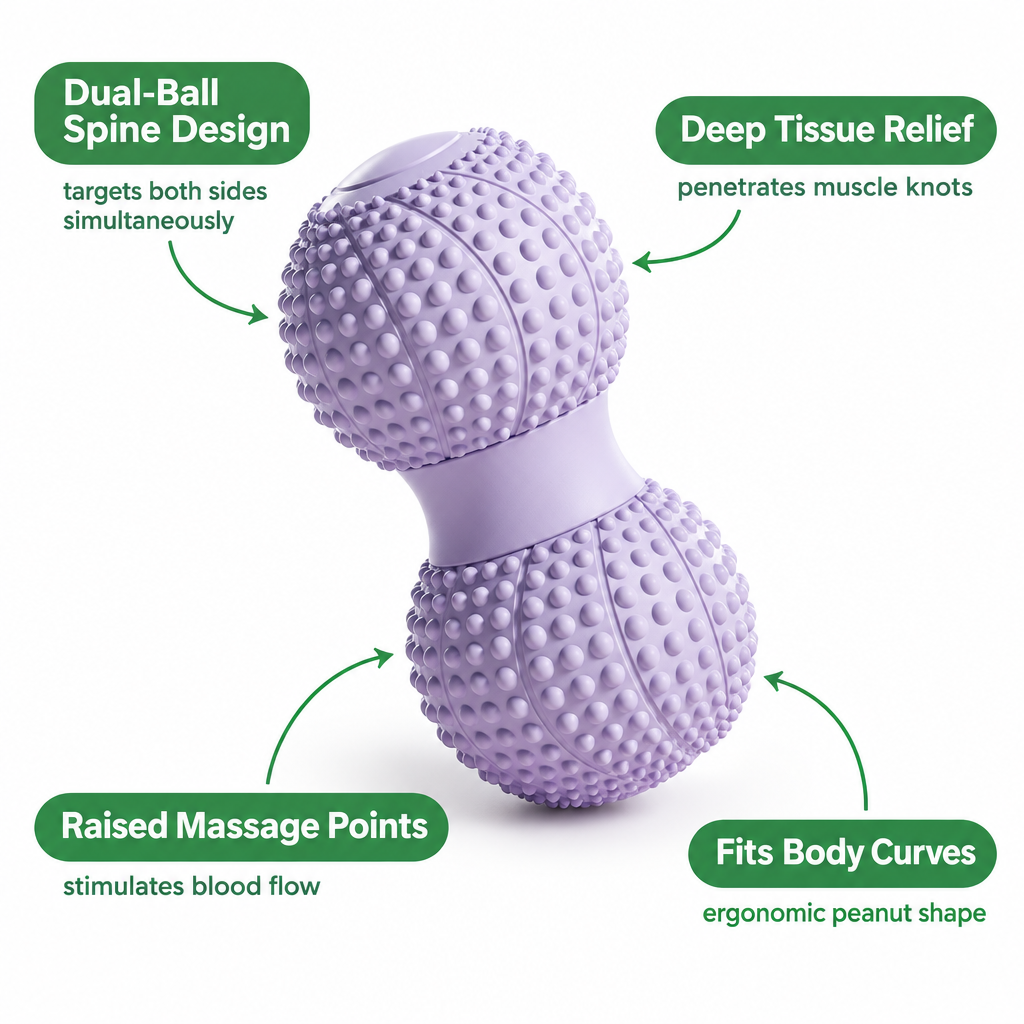 Dual-Ball
Spine Design

targets both sides simultaneously

Deep Tissue Relief

penetrates muscle knots

Raised Massage Points

stimulates blood flow

Fits Body Curves

ergonomic peanut shape